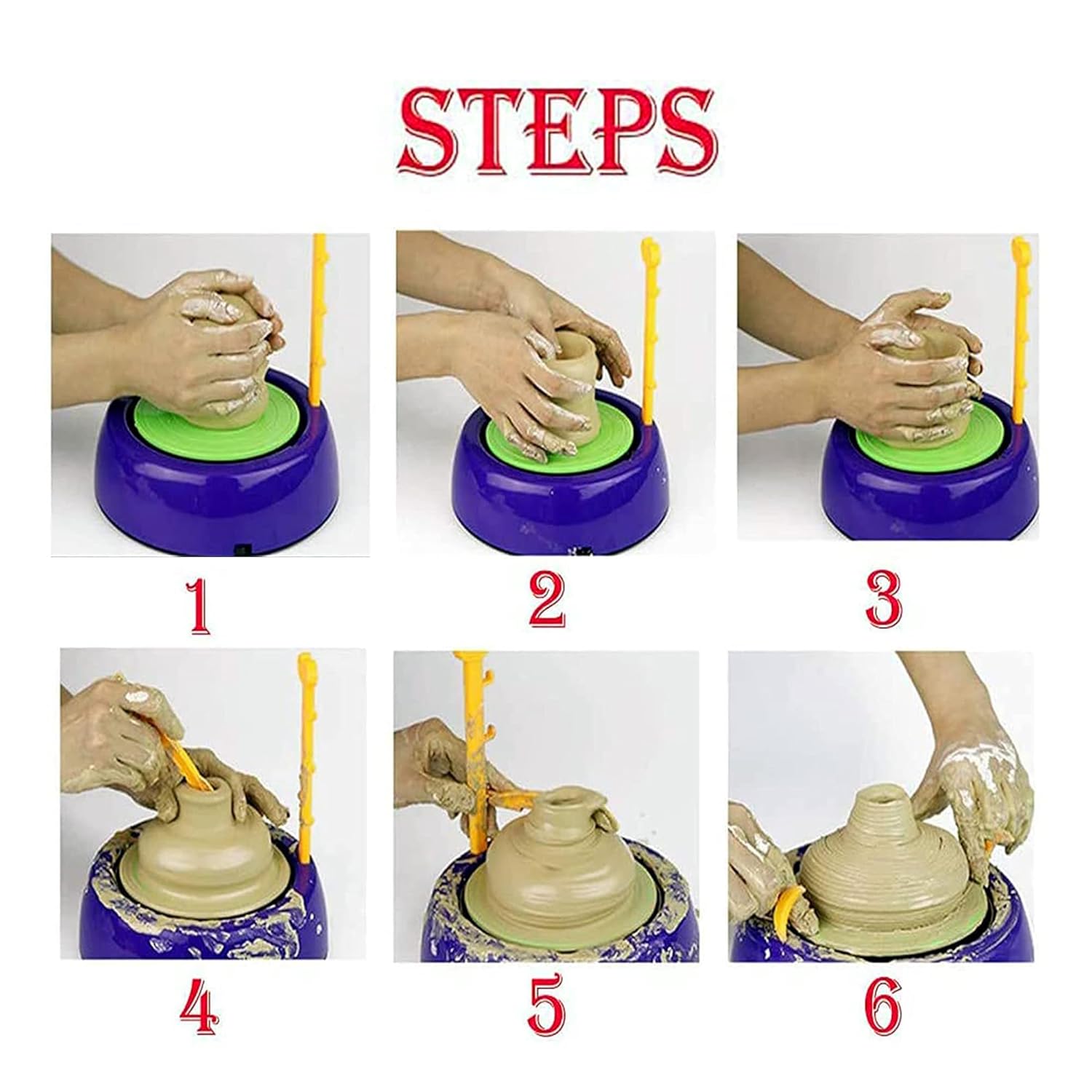 STEPS

1

2

3

4

5

6